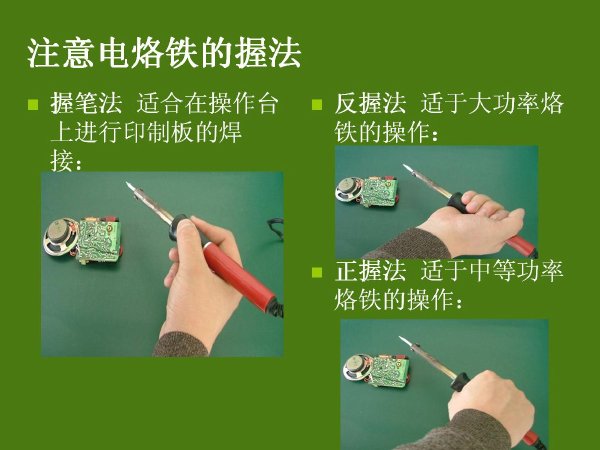 注意电烙铁的握法

握笔法 适合在操作台上进行印制板的焊接：

反握法 适于大功率烙铁的操作：

正握法 适于中等功率烙铁的操作：